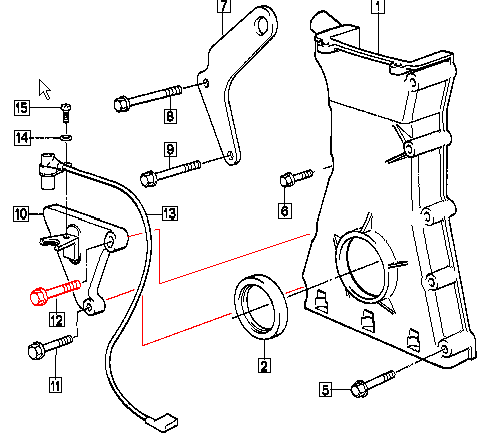 7
1
15
8
14
9
6
10
13
12
2
11
5